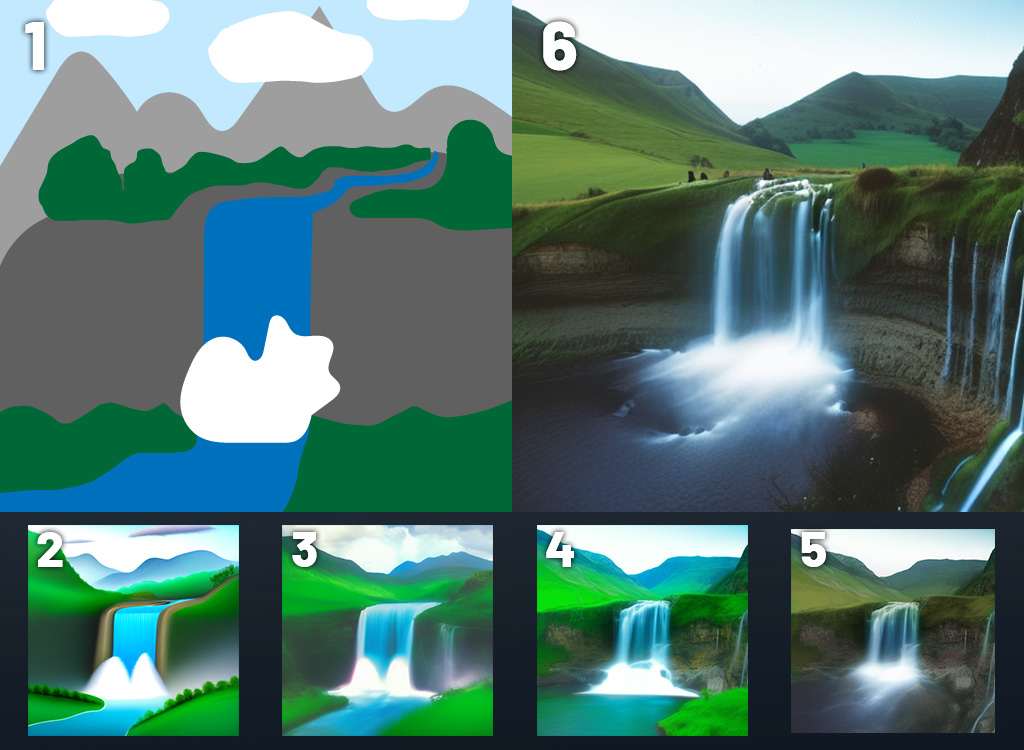 1
6
2
3
4
5